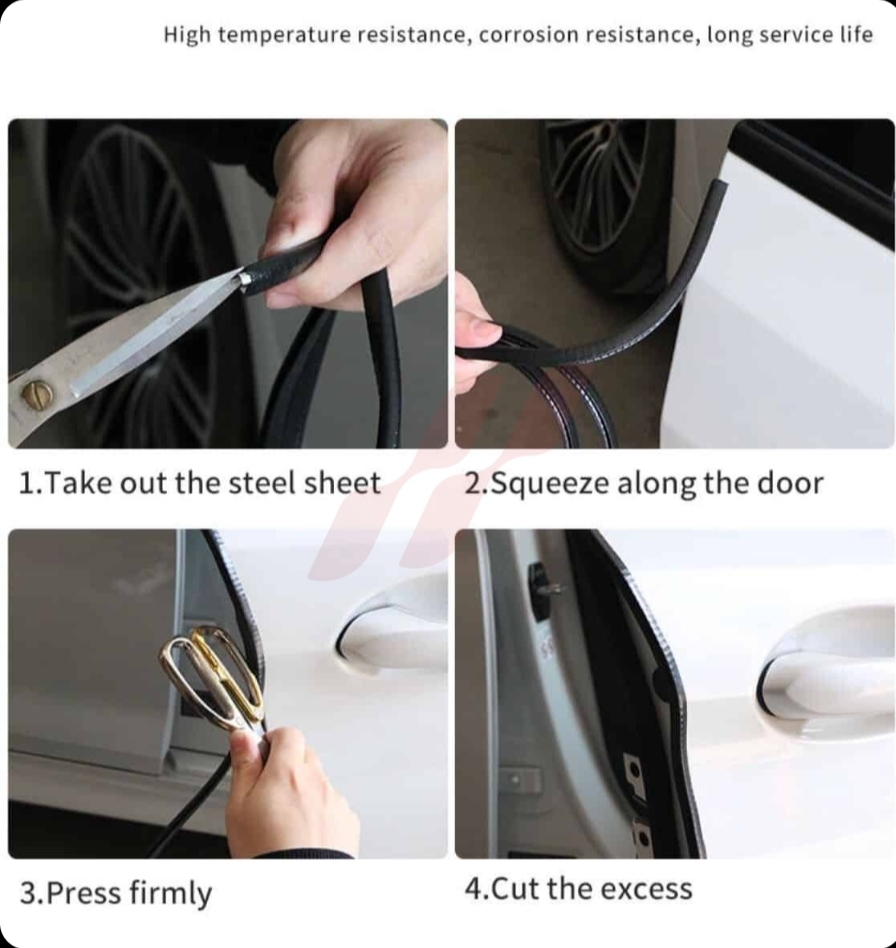 High temperature resistance, corrosion resistance, long service life

1.Take out the steel sheet

2.Squeeze along the door

3.Press firmly

4.Cut the excess